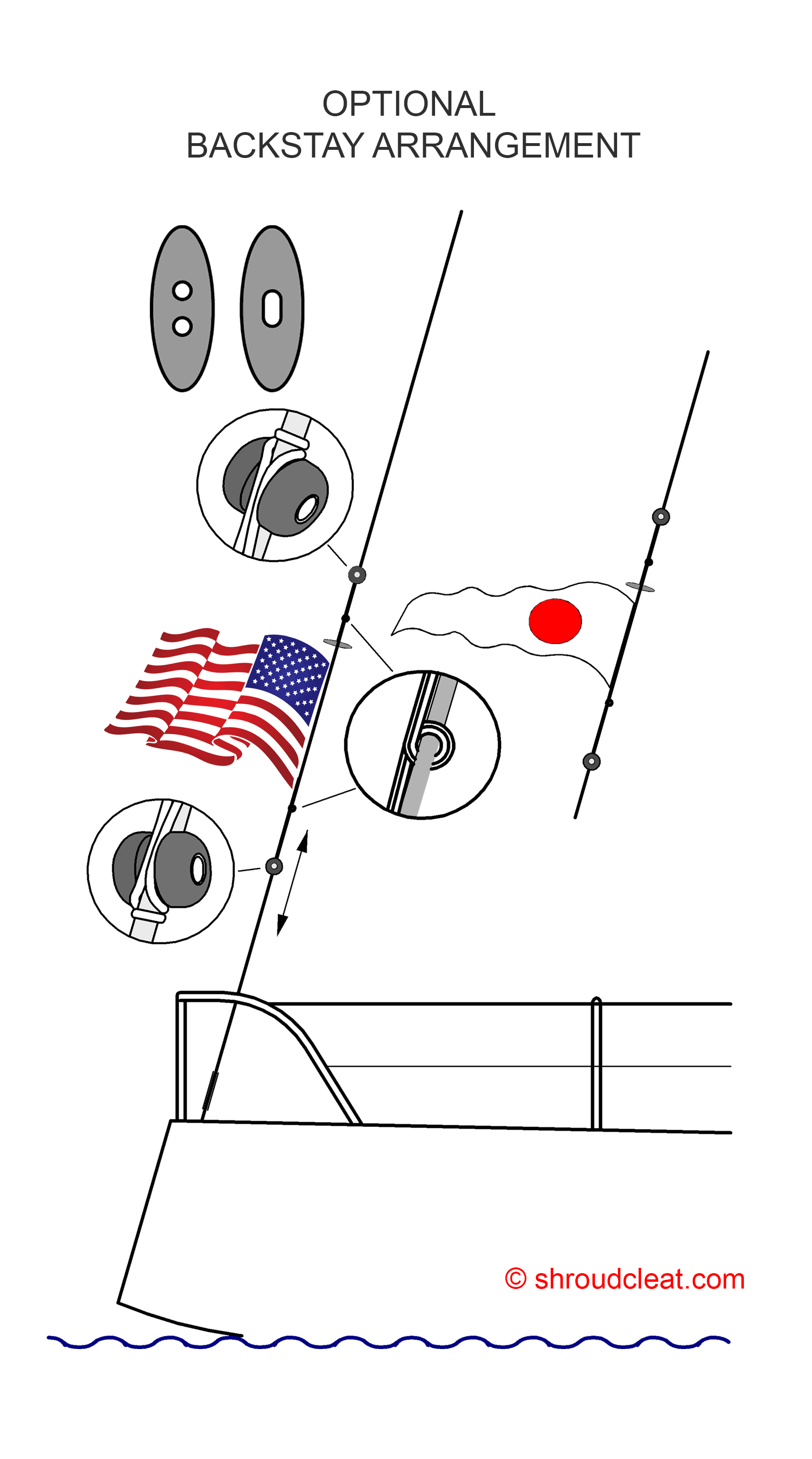 OPTIONAL
BACKSTAY ARRANGEMENT

© shroudcleat.com