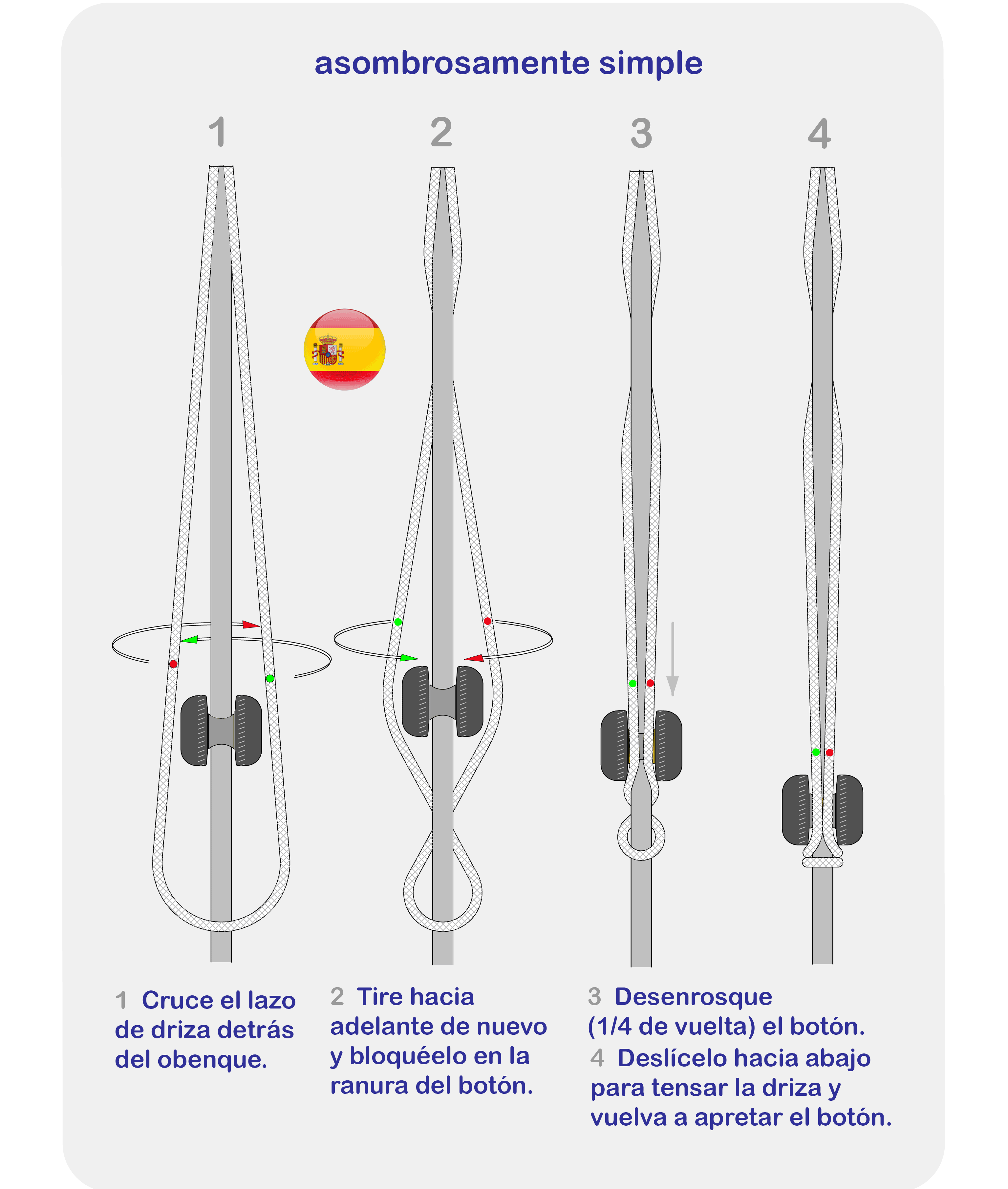 asombrosamente simple

1

2

3

4

1 Cruce el lazo de driza detrás del obenque.

2 Tire hacia adelante de nuevo y bloquéelo en la ranura del botón.

3 Desenrosque (1/4 de vuelta) el botón.
4 Deslícelo hacia abajo para tensar la driza y vuelva a apretar el botón.